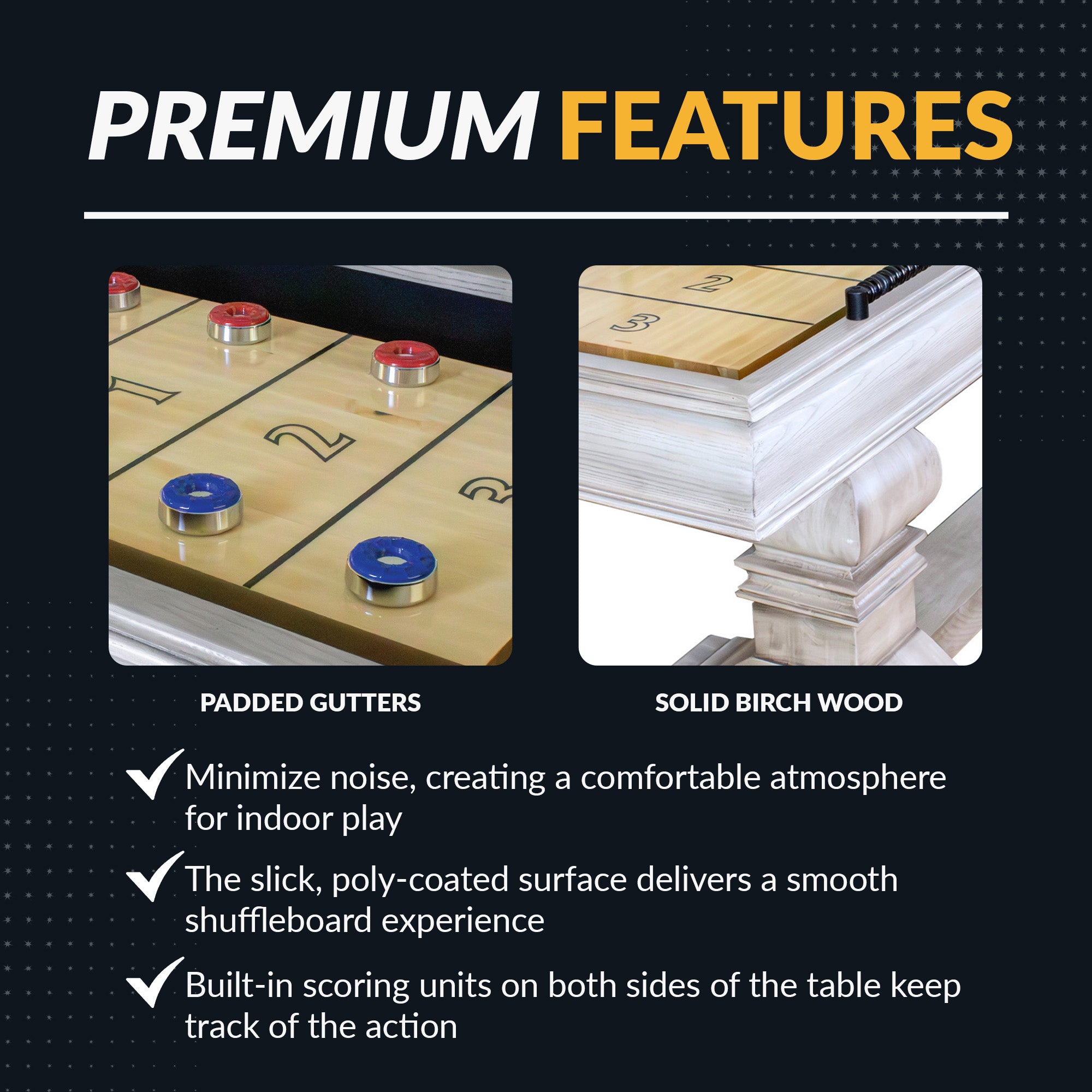 PREMIUM FEATURES

1

2

3

2

3

PADDED GUTTERS

SOLID BIRCH WOOD

Minimize noise, creating a comfortable atmosphere for indoor play

The slick, poly-coated surface delivers a smooth shuffleboard experience

Built-in scoring units on both sides of the table keep track of the action